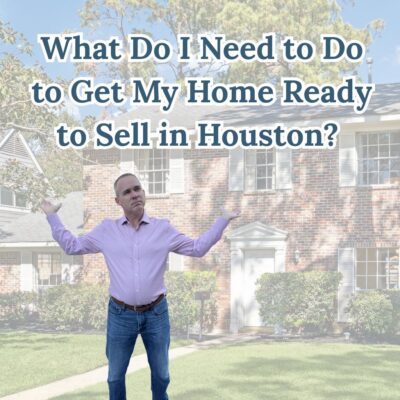 What Do I Need to Do to Get My Home Ready to Sell in Houston?